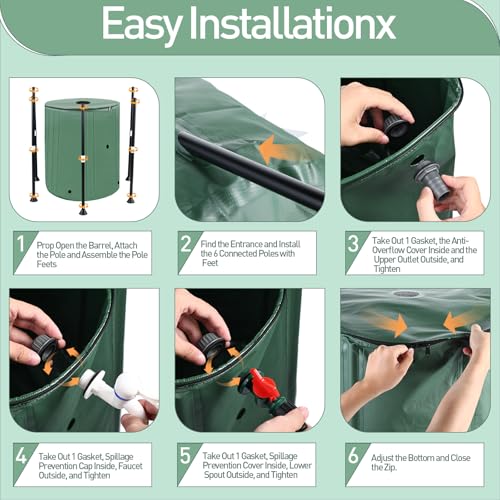 Easy Installationx

1 Prop Open the Barrel, Attach the Pole and Assemble the Pole Feets

2 Find the Entrance and Install the 6 Connected Poles with Feet

3 Take Out 1 Gasket, the Anti-Overflow Cover Inside and the Upper Outlet Outside, and Tighten

4 Take Out 1 Gasket, Spillage Prevention Cap Inside, Faucet Outside, and Tighten

5 Take Out 1 Gasket, Spillage Prevention Cover Inside, Lower Spout Outside, and Tighten

6 Adjust the Bottom and Close the Zip.