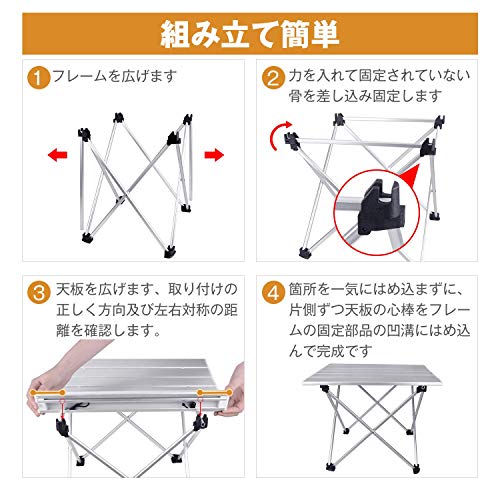 組み立て簡単

1 フレームを広げます

2 力を入れて固定されていない骨を差し込み固定します

3 天板を広げます、取り付けの正しく方向及び左右対称の距離を確認します。

4 箇所を一気にはめ込まずに、片側ずつ天板の心棒をフレームの固定部品の凹溝にはめ込んで完成です