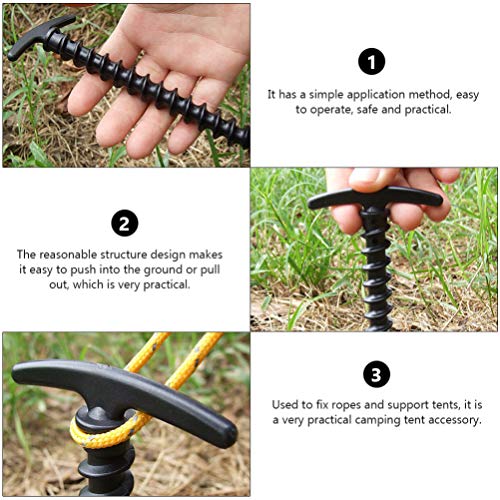 1

It has a simple application method, easy to operate, safe and practical.

2

The reasonable structure design makes it easy to push into the ground or pull out, which is very practical.

3

Used to fix ropes and support tents, it is a very practical camping tent accessory.