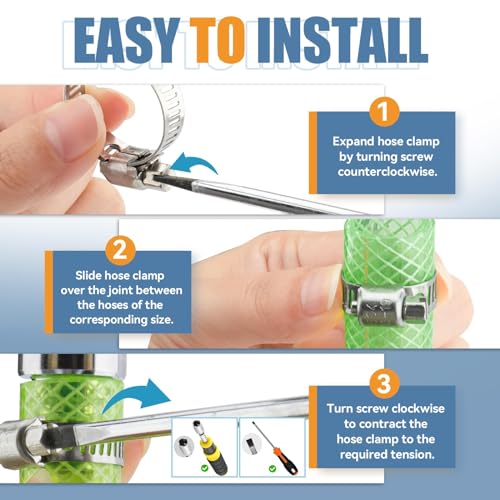 EASY TO INSTALL

1

Expand hose clamp by turning screw counterclockwise.

2

Slide hose clamp over the joint between the hoses of the corresponding size.

3

Turn screw clockwise to contract the hose clamp to the required tension.