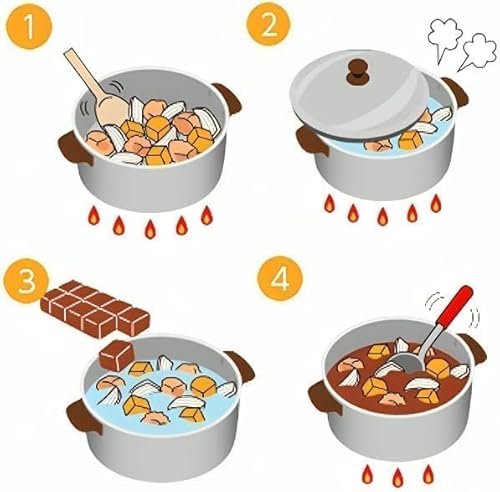 1

2

3

4