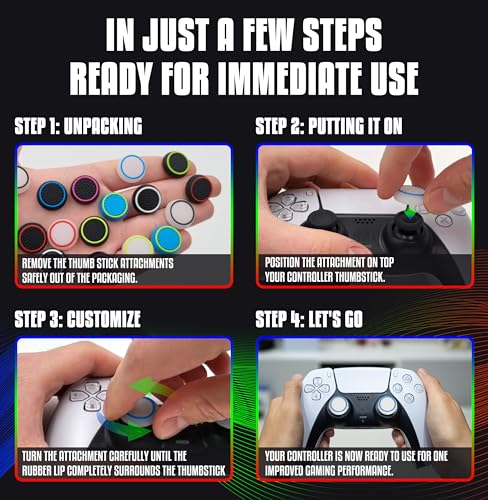 IN JUST A FEW STEPS
READY FOR IMMEDIATE USE

STEP 1: UNPACKING

REMOVE THE THUMB STICK ATTACHMENTS SAFELY OUT OF THE PACKAGING.

STEP 2: PUTTING IT ON

POSITION THE ATTACHMENT ON TOP YOUR CONTROLLER THUMBSTICK.

STEP 3: CUSTOMIZE

TURN THE ATTACHMENT CAREFULLY UNTIL THE RUBBER LIP COMPLETELY SURROUNDS THE THUMBSTICK

STEP 4: LET'S GO

YOUR CONTROLLER IS NOW READY TO USE FOR ONE IMPROVED GAMING PERFORMANCE.