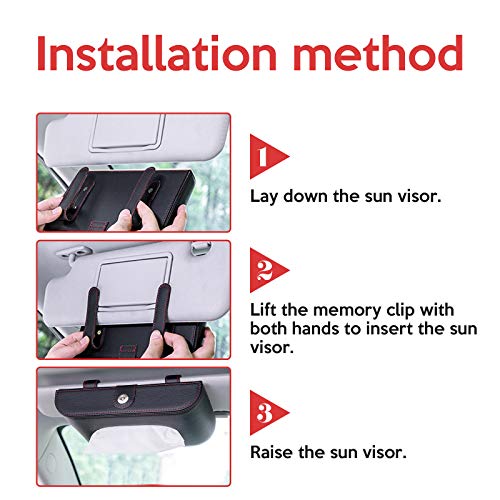 Installation method

1

Lay down the sun visor.

2

Lift the memory clip with both hands to insert the sun visor.

3

Raise the sun visor.