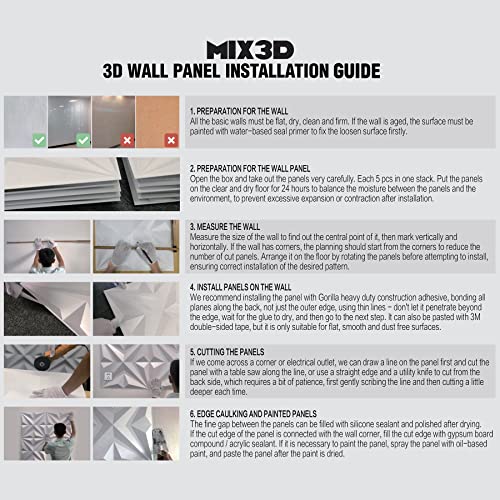 MIX3D
3D WALL PANEL INSTALLATION GUIDE

1. PREPARATION FOR THE WALL
All the basic walls must be flat, dry, clean and firm. If the wall is aged, the surface must be painted with water-based seal primer to fix the loosen surface firstly.

2. PREPARATION FOR THE WALL PANEL
Open the box and take out the panels very carefully. Each 5 pcs in one stack. Put the panels on the clear and dry floor for 24 hours to balance the moisture between the panels and the environment, to prevent excessive expansion or contraction after installation.

3. MEASURE THE WALL
Measure the size of the wall to find out the central point of it, then mark vertically and horizontally. If the wall has corners, the planning should start from the corners to reduce the number of cut panels. Arrange it on the floor by rotating the panels before attempting to install, ensuring correct installation of the desired pattern.

4. INSTALL PANELS ON THE WALL
We recommend installing the panel with Gorilla heavy duty construction adhesive, bonding all planes along the back, not just the outer edge, using thin lines - don't let it penetrate beyond the edge, wait for the glue to dry, and then go to the next step. It can also be pasted with 3M double-sided tape, but it is only suitable for flat, smooth and dust free surfaces.

5. CUTTING THE PANELS
If we come across a corner or electrical outlet, we can draw a line on the panel first and cut the panel with a table saw along the line, or use a straight edge and a utility knife to cut from the back side, which requires a bit of patience, first gently scribing the line and then cutting a little deeper each time.

6. EDGE CAULKING AND PAINTED PANELS
The fine gap between the panels can be filled with silicone sealant and polished after drying. If the cut edge of the panel is connected with the wall corner, fill the cut edge with gypsum board compound / acrylic sealant. If it is necessary to paint the panel, spray the panel with oil-based paint, and paste the panel after the paint is dried.