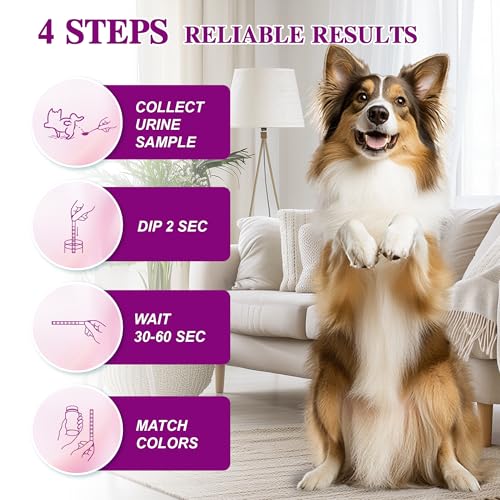 4 STEPS RELIABLE RESULTS

COLLECT URINE SAMPLE

DIP 2 SEC

WAIT 30-60 SEC

MATCH COLORS