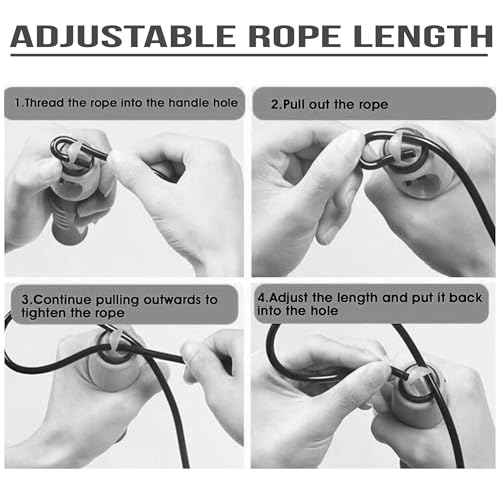 ADJUSTABLE ROPE LENGTH

1.Thread the rope into the handle hole

2.Pull out the rope

3.Continue pulling outwards to tighten the rope

4.Adjust the length and put it back into the hole