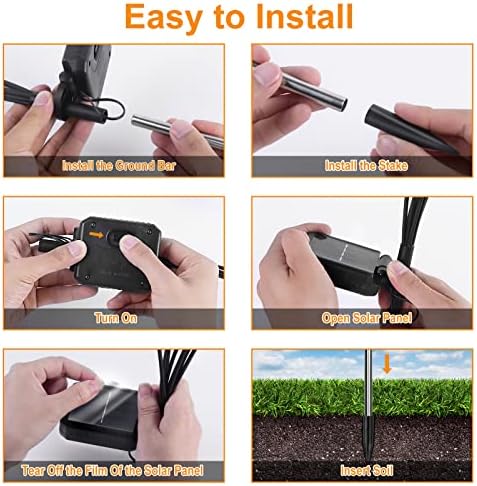 Easy to Install

Install the Ground Bar

Install the Stake

Turn On

Open Solar Panel

Tear Off the Film Of the Solar Panel

Insert Soil