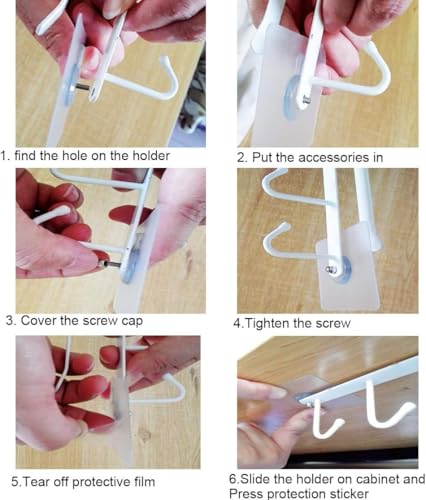 1. find the hole on the holder

2. Put the accessories in

3. Cover the screw cap

4.Tighten the screw

5.Tear off protective film

6.Slide the holder on cabinet and Press protection sticker