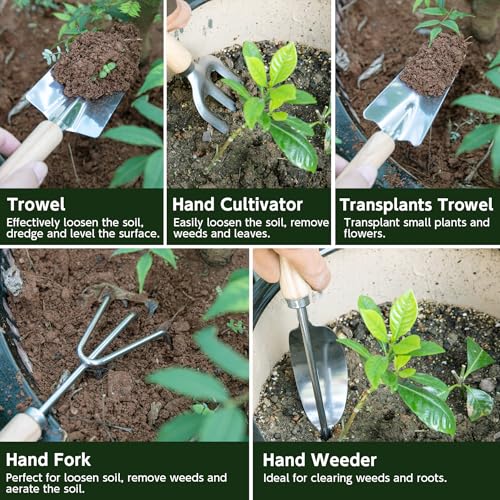 Trowel
Effectively loosen the soil, dredge and level the surface.

Hand Cultivator
Easily loosen the soil, remove weeds and leaves.

Transplants Trowel
Transplant small plants and flowers.

Hand Fork
Perfect for loosen soil, remove weeds and aerate the soil.

Hand Weeder
Ideal for clearing weeds and roots.