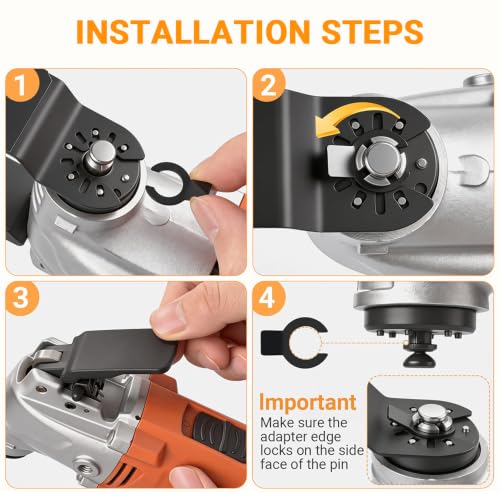 INSTALLATION STEPS

1

2

3

4

Important
Make sure the adapter edge locks on the side face of the pin