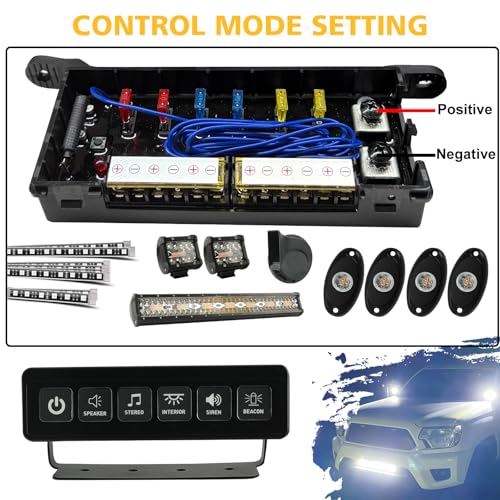 CONTROL MODE SETTING

Positive

Negative

SPEAKER STEREO INTERIOR SIREN BEACON