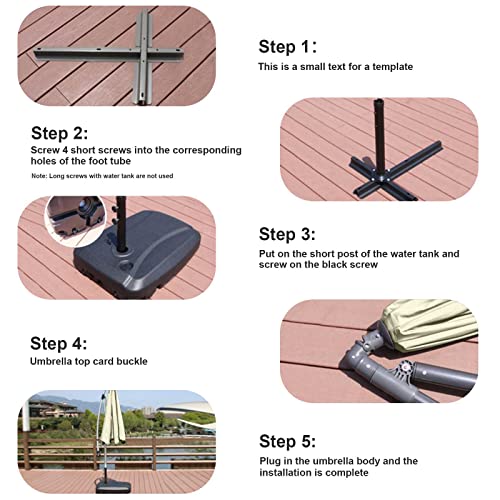 Step 1:
This is a small text for a template

Step 2:
Screw 4 short screws into the corresponding holes of the foot tube

Note: Long screws with water tank are not used

Step 3:
Put on the short post of the water tank and screw on the black screw

Step 4:
Umbrella top card buckle

Step 5:
Plug in the umbrella body and the installation is complete