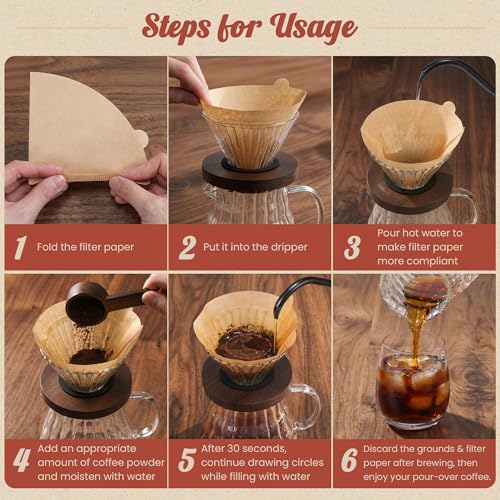 Steps for Usage

1 Fold the filter paper

2 Put it into the dripper

3 Pour hot water to make filter paper more compliant

4 Add an appropriate amount of coffee powder and moisten with water

5 After 30 seconds, continue drawing circles while filling with water

6 Discard the grounds & filter paper after brewing, then enjoy your pour-over coffee.