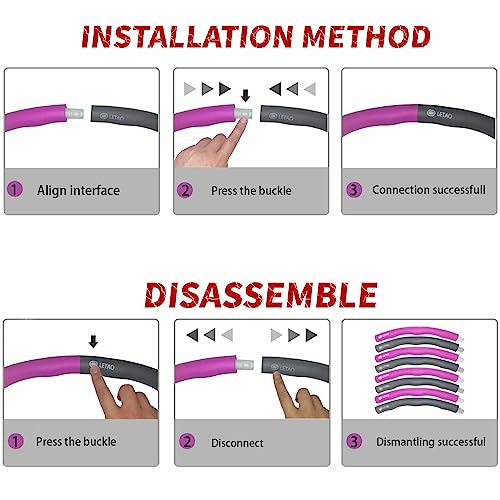 INSTALLATION METHOD

LETAO

1 Align interface

LETAO

2 Press the buckle

LETAO

3 Connection successfull

DISASSEMBLE

LETAO

1 Press the buckle

LETAO

2 Disconnect

3 Dismantling successful