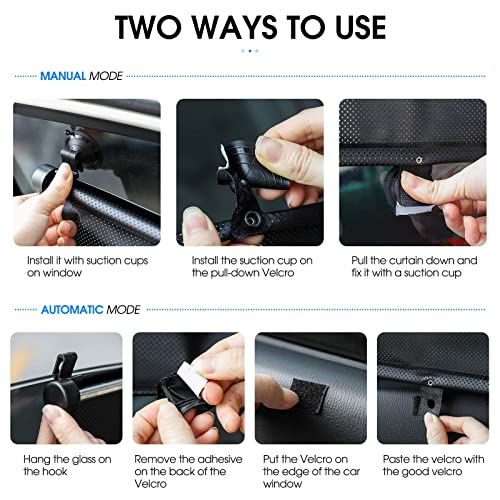 TWO WAYS TO USE

MANUAL MODE

Install it with suction cups on window

Install the suction cup on the pull-down Velcro

Pull the curtain down and fix it with a suction cup

AUTOMATIC MODE

Hang the glass on the hook

Remove the adhesive on the back of the Velcro

Put the Velcro on the edge of the car window

Paste the velcro with the good velcro