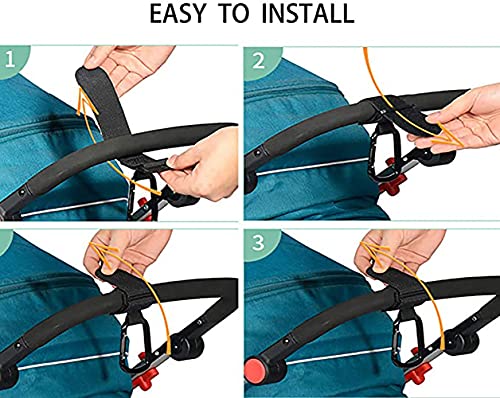 EASY TO INSTALL

1

2

3