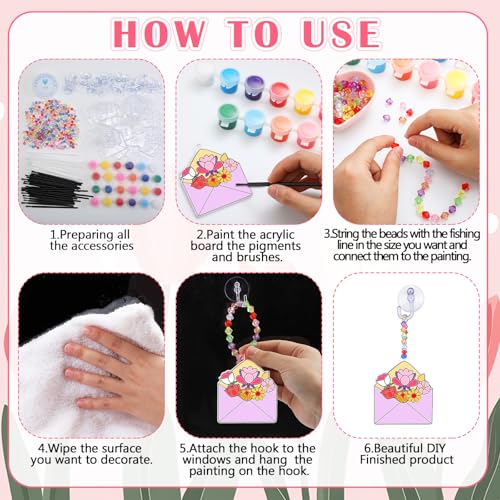 HOW TO USE

1.Preparing all the accessories

2.Paint the acrylic board the pigments and brushes.

3.String the beads with the fishing line in the size you want and connect them to the painting.

4.Wipe the surface you want to decorate.

5.Attach the hook to the windows and hang the painting on the hook.

6.Beautiful DIY Finished product