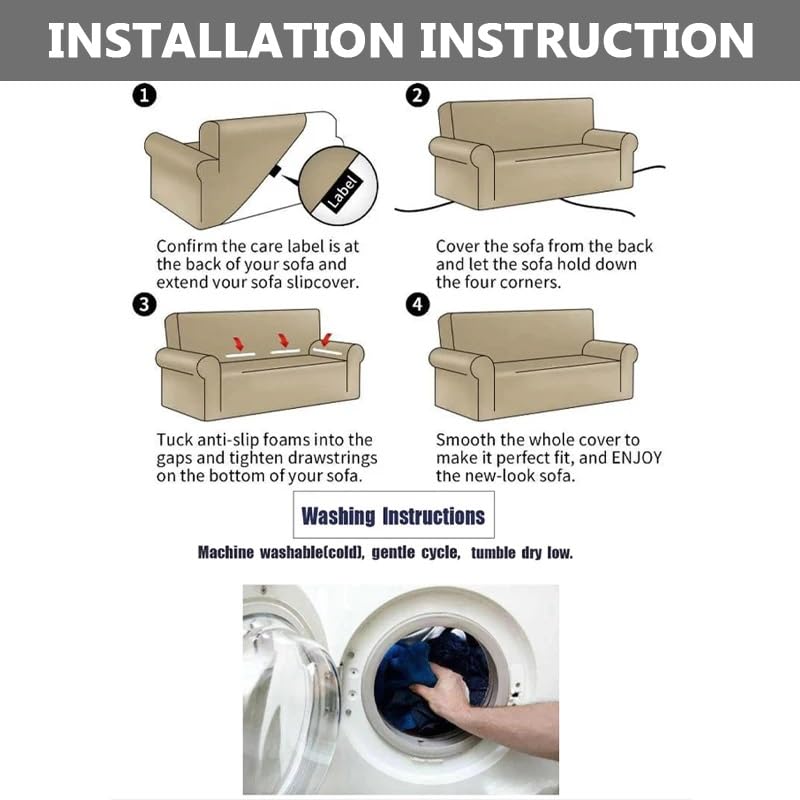 INSTALLATION INSTRUCTION

1

Label

Confirm the care label is at the back of your sofa and extend your sofa slipcover.

2

Cover the sofa from the back and let the sofa hold down the four corners.

3

Tuck anti-slip foams into the gaps and tighten drawstrings on the bottom of your sofa.

4

Smooth the whole cover to make it perfect fit, and ENJOY the new-look sofa.

Washing Instructions

Machine washable(cold), gentle cycle, tumble dry low.