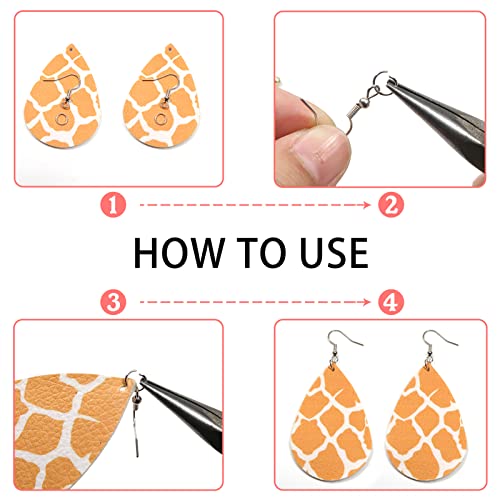 1

2

HOW TO USE

3

4