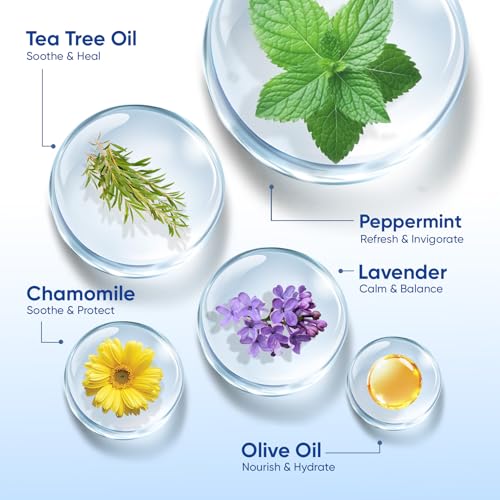 Tea Tree Oil
Soothe & Heal

Peppermint
Refresh & Invigorate

Lavender
Calm & Balance

Chamomile
Soothe & Protect

Olive Oil
Nourish & Hydrate