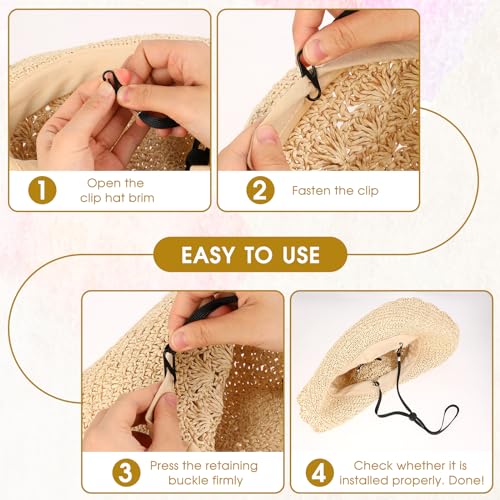 1 Open the clip hat brim

2 Fasten the clip

EASY TO USE

3 Press the retaining buckle firmly

4 Check whether it is installed properly. Done!