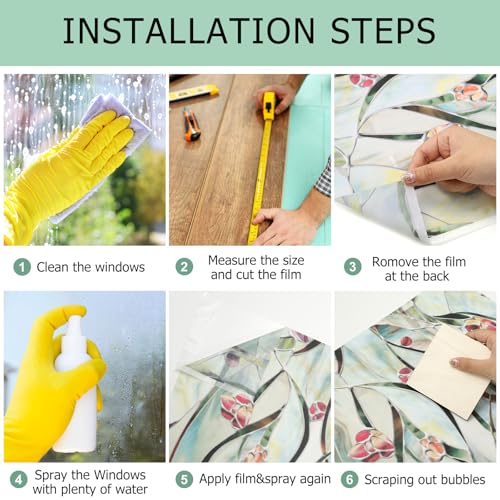 INSTALLATION STEPS

1 Clean the windows

2 Measure the size and cut the film

3 Romove the film at the back

4 Spray the Windows with plenty of water

5 Apply film&spray again

6 Scraping out bubbles