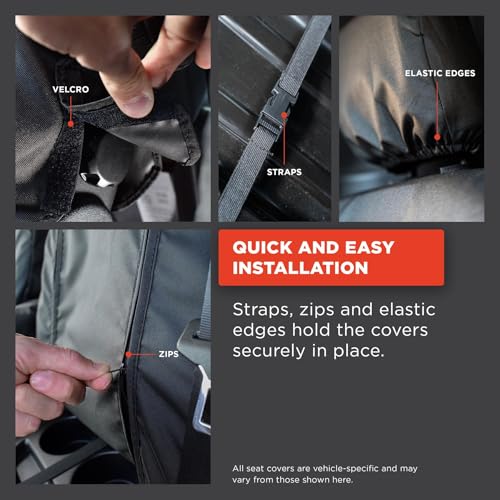 VELCRO

STRAPS

ELASTIC EDGES

ZIPS

QUICK AND EASY INSTALLATION

Straps, zips and elastic edges hold the covers securely in place.

All seat covers are vehicle-specific and may vary from those shown here.