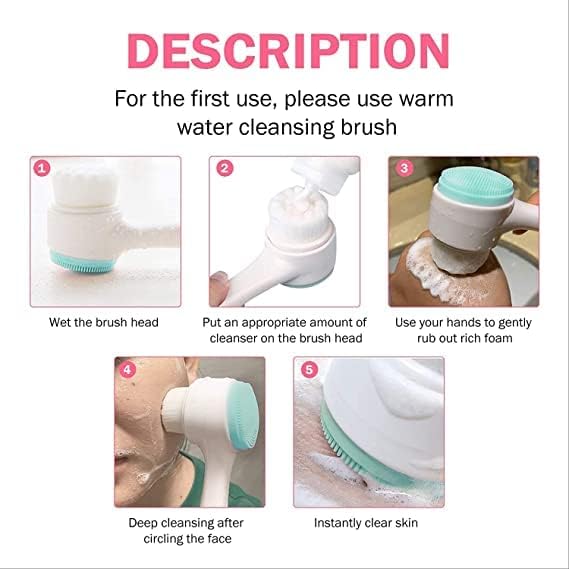 DESCRIPTION

For the first use, please use warm water cleansing brush

1

Wet the brush head

2

Put an appropriate amount of cleanser on the brush head

3

Use your hands to gently rub out rich foam

4

Deep cleansing after circling the face

5

Instantly clear skin