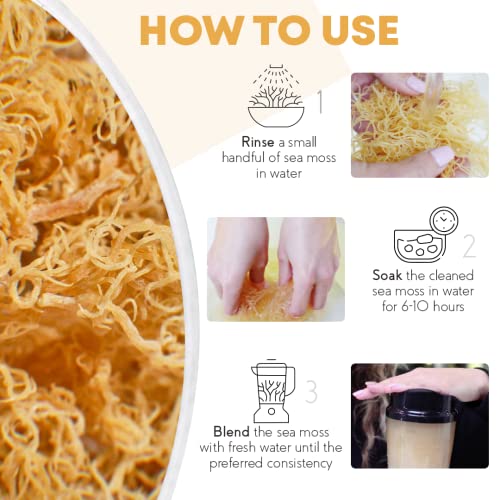 HOW TO USE

1

Rinse a small handful of sea moss in water

2

Soak the cleaned sea moss in water for 6-10 hours

3

Blend the sea moss with fresh water until the preferred consistency