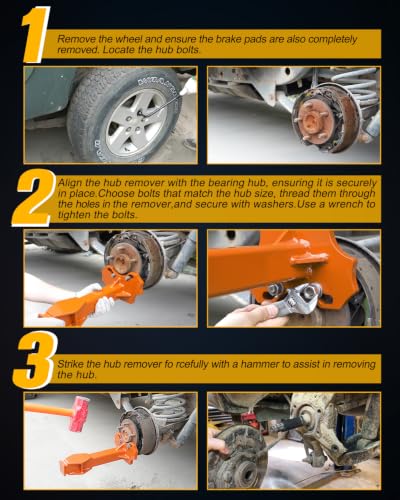 1

Remove the wheel and ensure the brake pads are also completely removed. Locate the hub bolts.

2

Align the hub remover with the bearing hub, ensuring it is securely in place.Choose bolts that match the hub size, thread them through the holes in the remover,and secure with washers.Use a wrench to tighten the bolts.

3

Strike the hub remover fo rcefully with a hammer to assist in removing the hub.