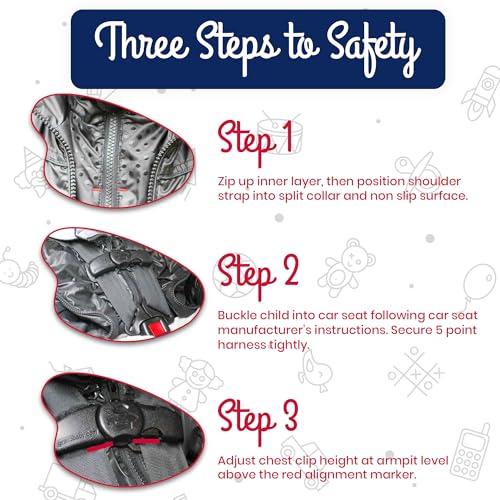 Three Steps to Safety

Step 1

Zip up inner layer, then position shoulder strap into split collar and non slip surface.

Step 2

Buckle child into car seat following car seat manufacturer's instructions. Secure 5 point harness tightly.

Step 3

Adjust chest clip height at armpit level above the red alignment marker.