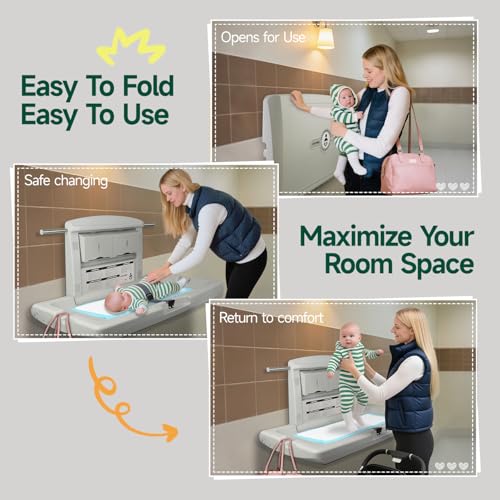 Easy To Fold
Easy To Use

Opens for Use

Safe changing

Maximize Your Room Space

Return to comfort