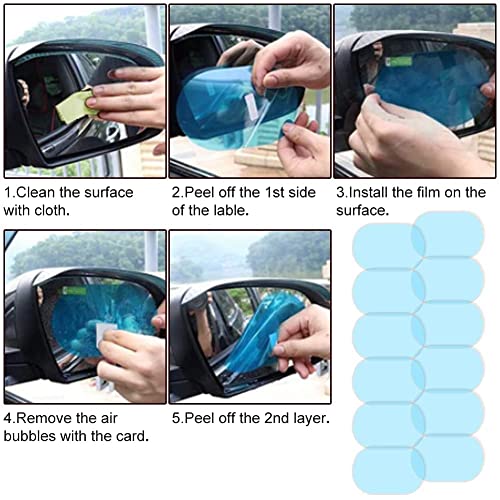 1.Clean the surface with cloth.

2.Peel off the 1st side of the lable.

3.Install the film on the surface.

4.Remove the air bubbles with the card.

5.Peel off the 2nd layer.