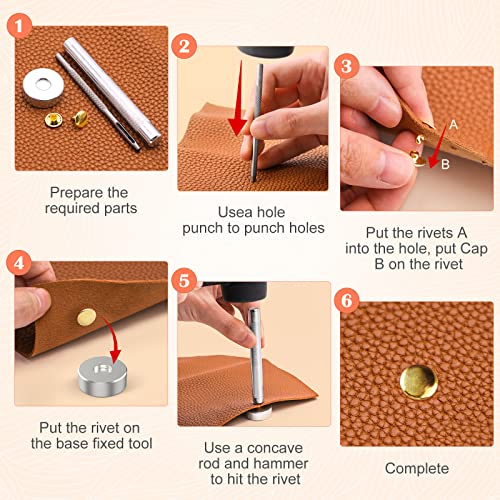 1

Prepare the required parts

2

Usea hole punch to punch holes

3

A

B

Put the rivets A into the hole, put Cap B on the rivet

4

Put the rivet on the base fixed tool

5

Use a concave rod and hammer to hit the rivet

6

Complete