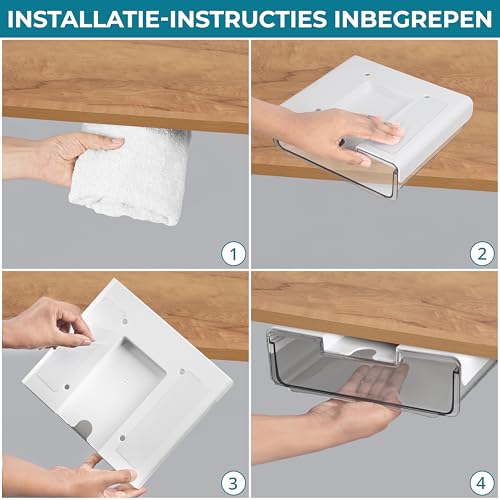 INSTALLATIE-INSTRUCTIES INBEGREPEN

1

2

3

4