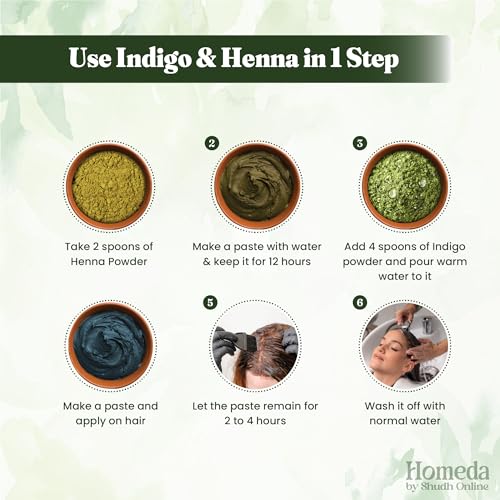 Use Indigo & Henna in 1 Step

Take 2 spoons of Henna Powder

2

Make a paste with water & keep it for 12 hours

3

Add 4 spoons of Indigo powder and pour warm water to it

Make a paste and apply on hair

5

Let the paste remain for 2 to 4 hours

6

Wash it off with normal water

Homeda
by Shudh Online