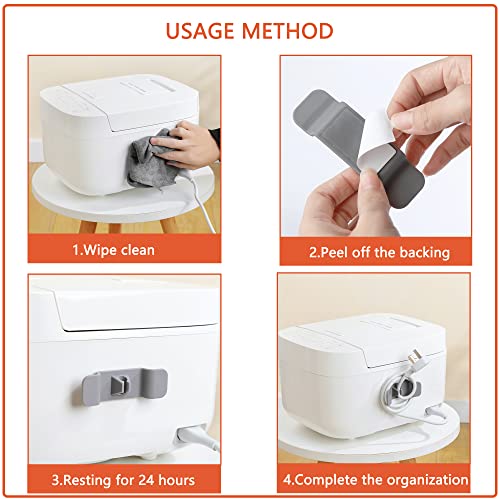 USAGE METHOD

1.Wipe clean

2.Peel off the backing

3.Resting for 24 hours

4.Complete the organization