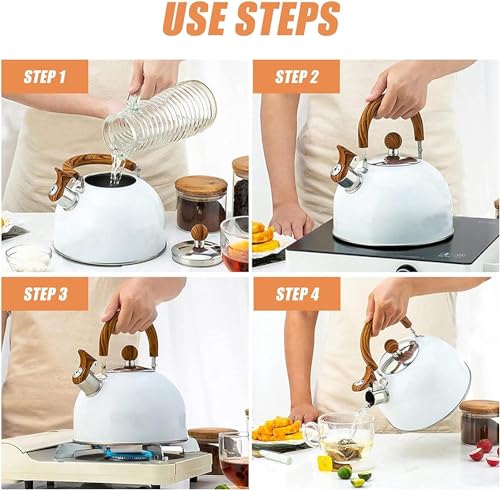 USE STEPS

STEP 1

STEP 2

STEP 3

STEP 4