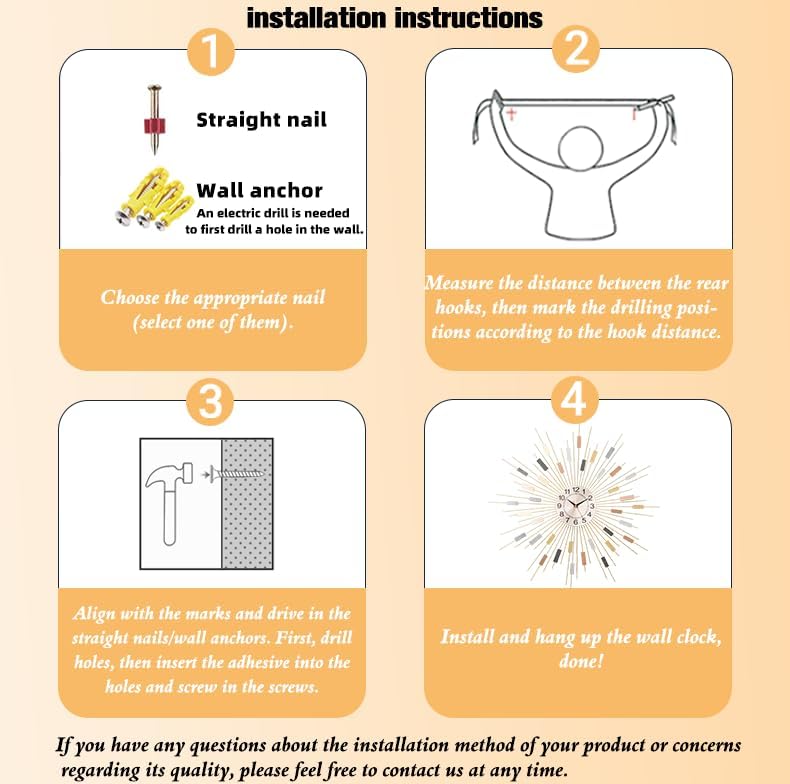 installation instructions

1

Straight nail

Wall anchor
An electric drill is needed to first drill a hole in the wall.

Choose the appropriate nail (select one of them).

2

Measure the distance between the rear hooks, then mark the drilling positions according to the hook distance.

3

Align with the marks and drive in the straight nails/wall anchors. First, drill holes, then insert the adhesive into the holes and screw in the screws.

4

11 12 1 2 3 4 5 6 7 8 9 10

Install and hang up the wall clock, done!

If you have any questions about the installation method of your product or concerns regarding its quality, please feel free to contact us at any time.