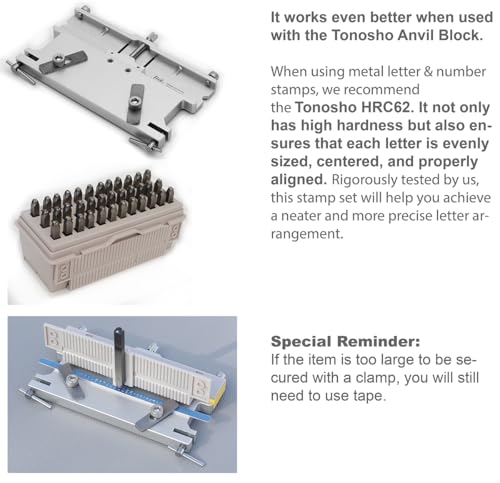 It works even better when used with the Tonosho Anvil Block.

When using metal letter & number stamps, we recommend the Tonosho HRC62. It not only has high hardness but also ensures that each letter is evenly sized, centered, and properly aligned. Rigorously tested by us, this stamp set will help you achieve a neater and more precise letter arrangement.

Special Reminder:
If the item is too large to be secured with a clamp, you will still need to use tape.