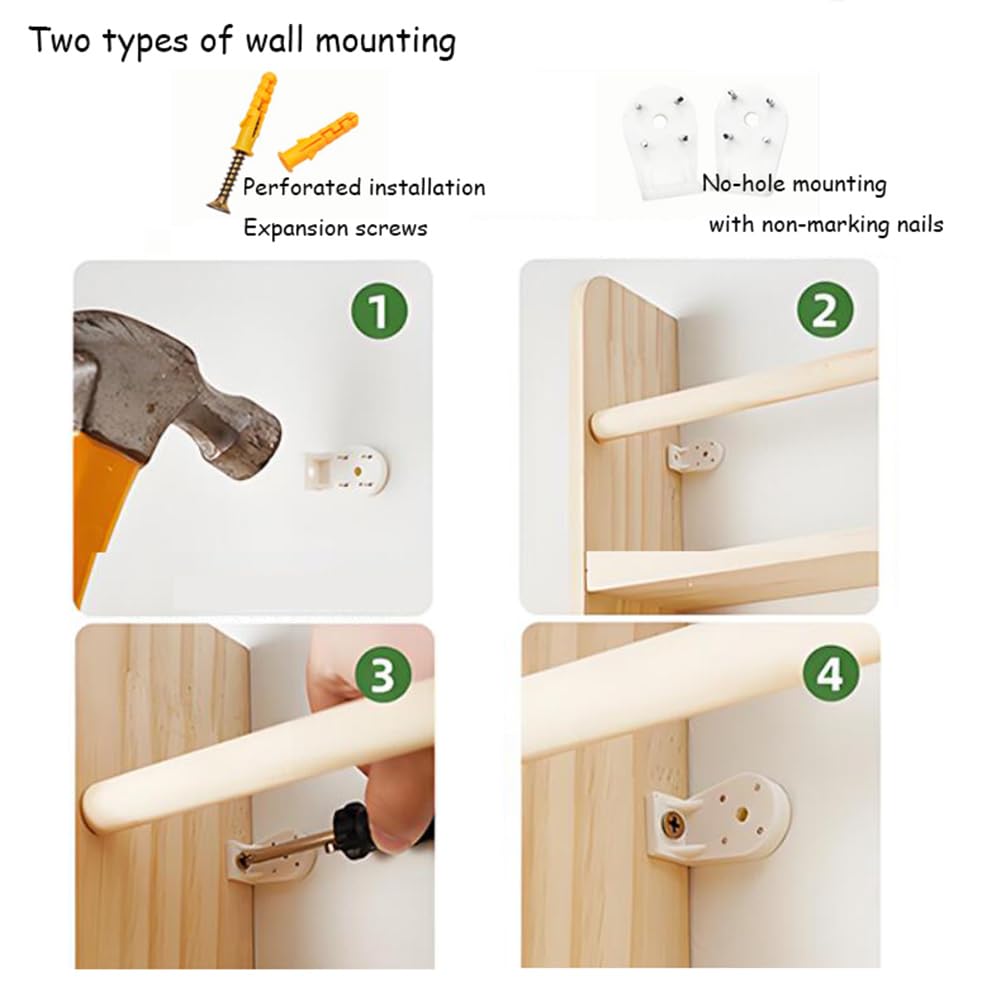 Two types of wall mounting

Perforated installation
Expansion screws

No-hole mounting
with non-marking nails

1

2

3

4