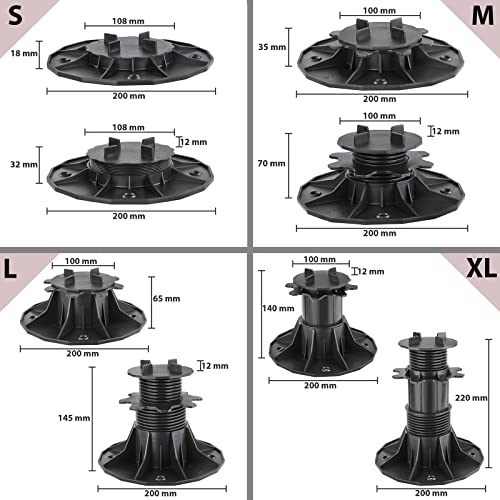 S

108 mm
18 mm
200 mm

108 mm
12 mm
32 mm
200 mm

M

100 mm
35 mm
200 mm

100 mm
12 mm
70 mm
200 mm

L

100 mm
65 mm
200 mm

12 mm
145 mm
200 mm

XL

100 mm
12 mm
140 mm
200 mm

220 mm
200 mm