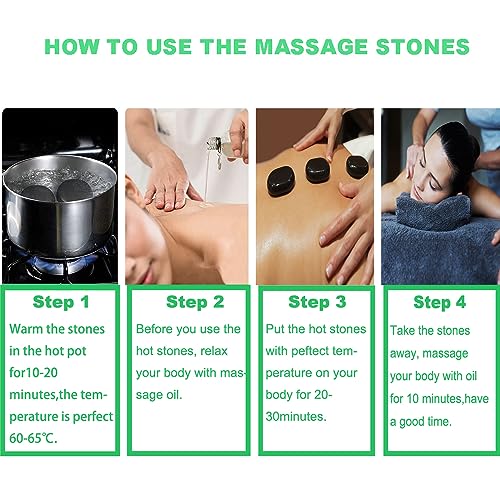 HOW TO USE THE MASSAGE STONES

Step 1
Warm the stones in the hot pot for10-20 minutes,the temperature is perfect 60-65℃.

Step 2
Before you use the hot stones, relax your body with massage oil.

Step 3
Put the hot stones with peftect temperature on your body for 20-30minutes.

Step 4
Take the stones away, massage your body with oil for 10 minutes,have a good time.