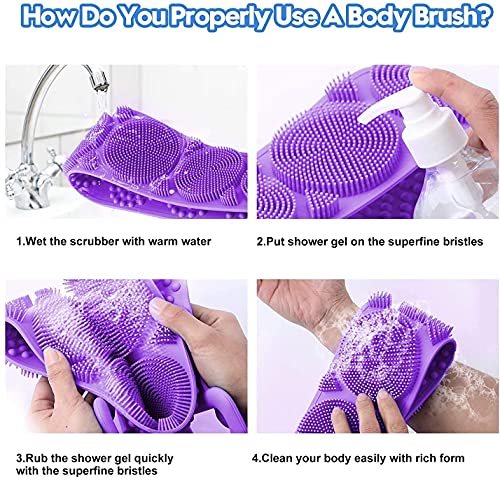 How Do You Properly Use A Body Brush?

1.Wet the scrubber with warm water

2.Put shower gel on the superfine bristles

3.Rub the shower gel quickly with the superfine bristles

4.Clean your body easily with rich form