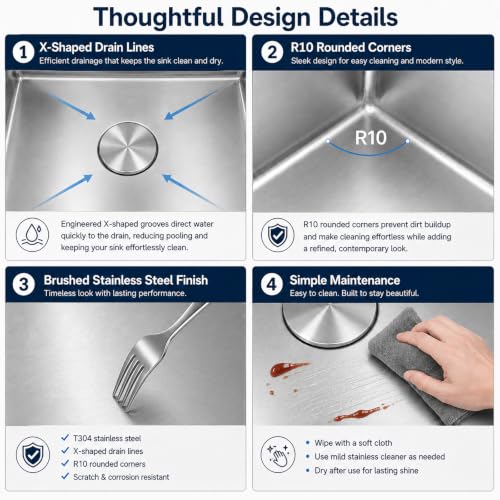 Thoughtful Design Details

1 X-Shaped Drain Lines
Efficient drainage that keeps the sink clean and dry.

Engineered X-shaped grooves direct water quickly to the drain, reducing pooling and keeping your sink effortlessly clean.

2 R10 Rounded Corners
Sleek design for easy cleaning and modern style.

R10

R10 rounded corners prevent dirt buildup and make cleaning effortless while adding a refined, contemporary look.

3 Brushed Stainless Steel Finish
Timeless look with lasting performance.

✓ T304 stainless steel
✓ X-shaped drain lines
✓ R10 rounded corners
✓ Scratch & corrosion resistant

4 Simple Maintenance
Easy to clean. Built to stay beautiful.

• Wipe with a soft cloth
• Use mild stainless cleaner as needed
• Dry after use for lasting shine