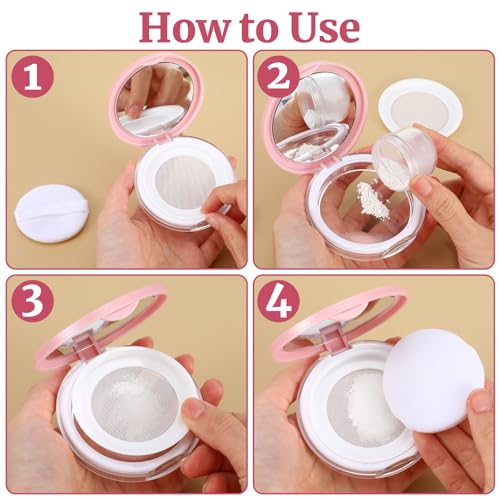 How to Use

1

2

3

4