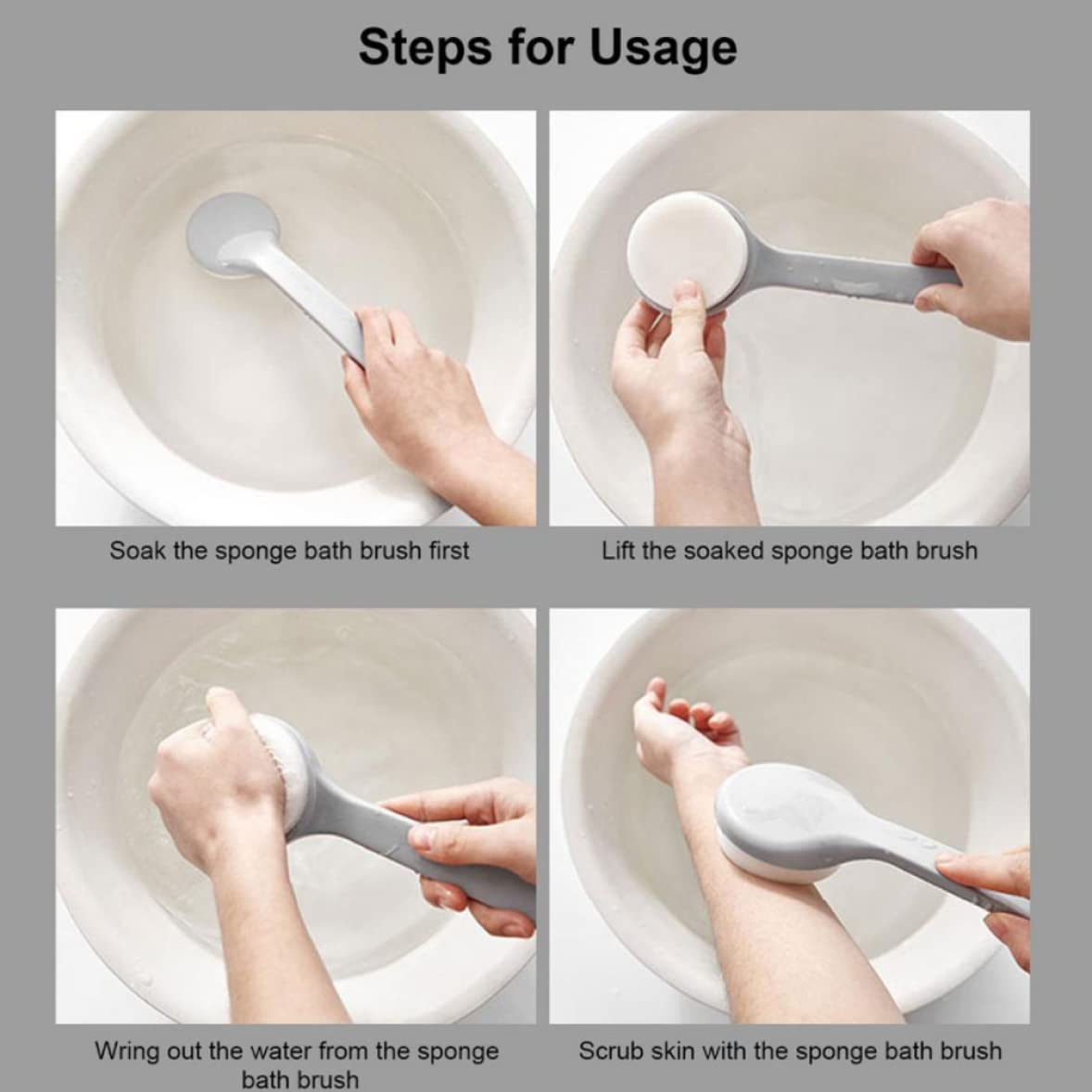 Steps for Usage

Soak the sponge bath brush first

Lift the soaked sponge bath brush

Wring out the water from the sponge bath brush

Scrub skin with the sponge bath brush