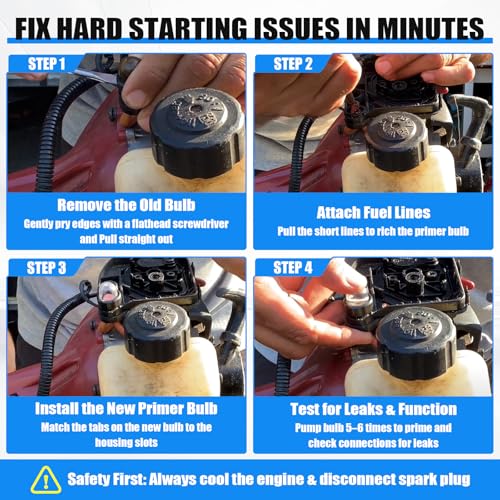 FIX HARD STARTING ISSUES IN MINUTES

STEP 1

Remove the Old Bulb

Gently pry edges with a flathead screwdriver and Pull straight out

STEP 2

Attach Fuel Lines

Pull the short lines to rich the primer bulb

STEP 3

Install the New Primer Bulb

Match the tabs on the new bulb to the housing slots

STEP 4

Test for Leaks & Function

Pump bulb 5–6 times to prime and check connections for leaks

Safety First: Always cool the engine & disconnect spark plug