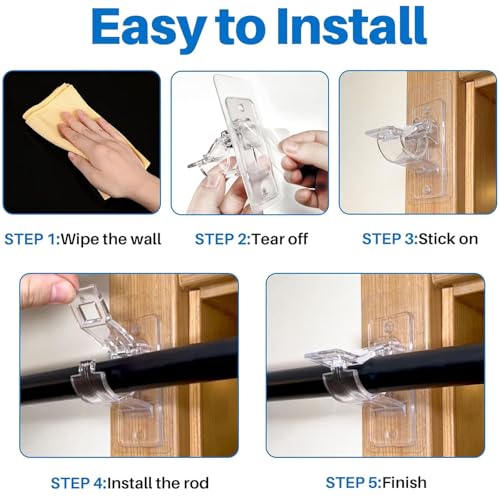 Easy to Install

STEP 1:Wipe the wall

STEP 2:Tear off

STEP 3:Stick on

STEP 4:Install the rod

STEP 5:Finish