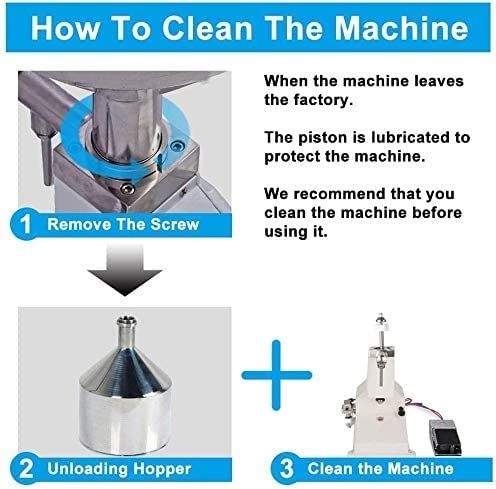 How To Clean The Machine

When the machine leaves the factory.

The piston is lubricated to protect the machine.

We recommend that you clean the machine before using it.

1 Remove The Screw

2 Unloading Hopper

3 Clean the Machine